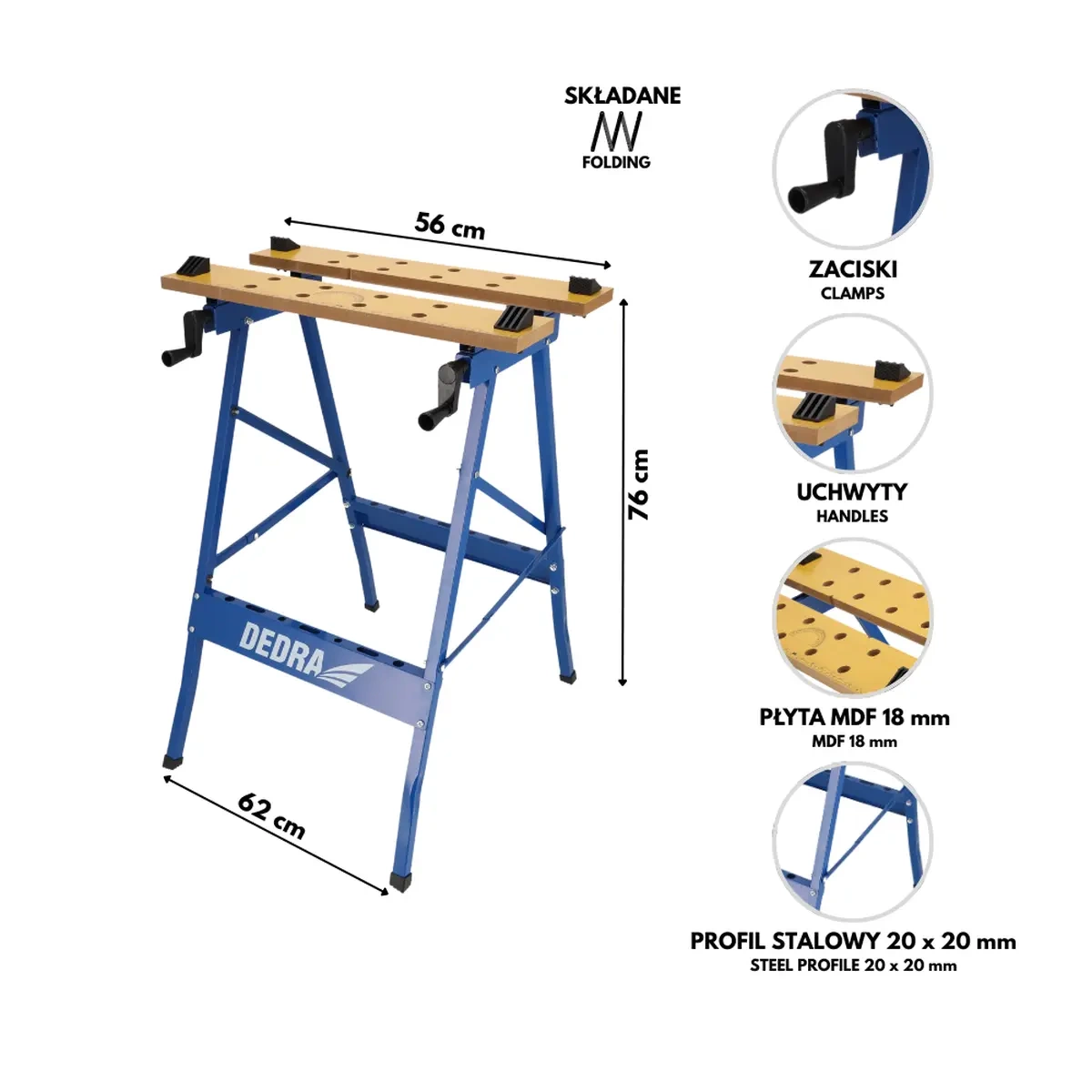 SKŁADANE
FOLDING

56 cm

76 cm

62 cm

DEDRA

ZACISKI
CLAMPS

UCHWYTY
HANDLES

PŁYTA MDF 18 mm
MDF 18 mm

PROFIL STALOWY 20 x 20 mm
STEEL PROFILE 20 x 20 mm