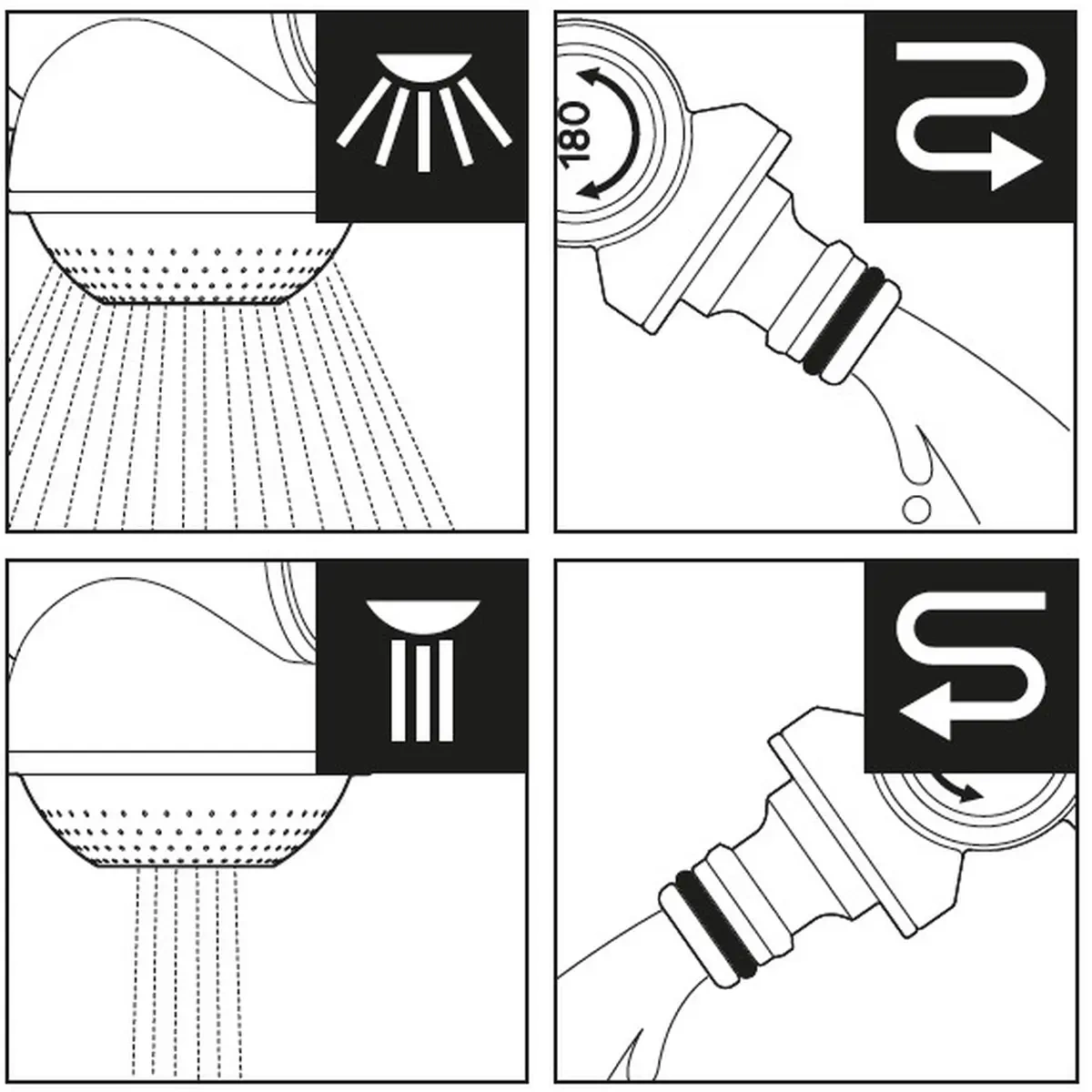 180